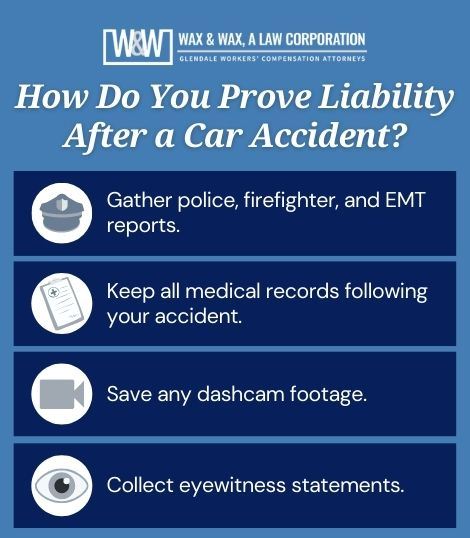 W&W WAX & WAX, A LAW CORPORATION
GLENDALE WORKERS' COMPENSATION ATTORNEYS

How Do You Prove Liability After a Car Accident?

Gather police, firefighter, and EMT reports.

Keep all medical records following your accident.

Save any dashcam footage.

Collect eyewitness statements.